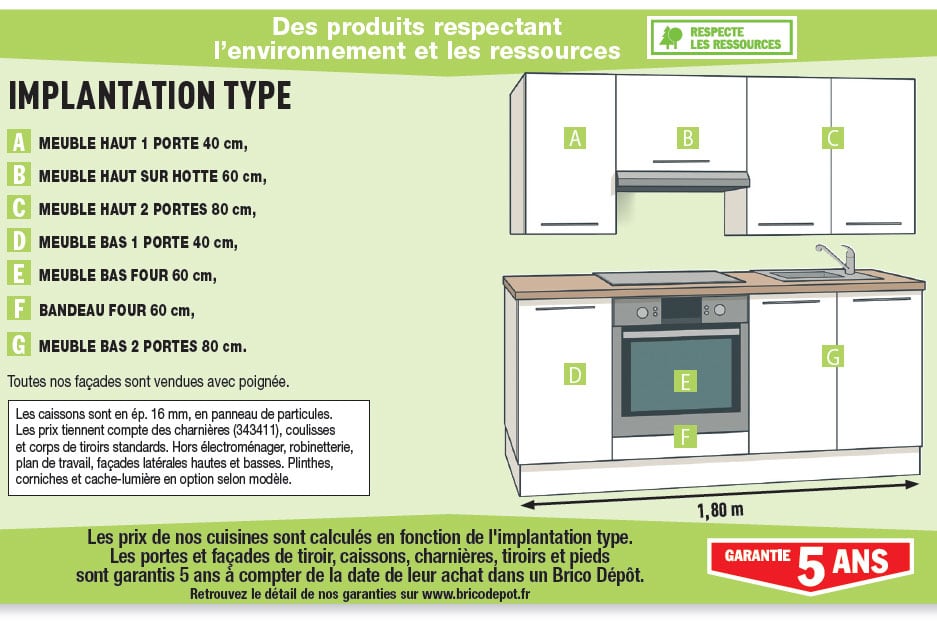 Des produits respectant l'environnement et les ressources

RESPECTE LES RESSOURCES

IMPLANTATION TYPE

A MEUBLE HAUT 1 PORTE 40 cm,
B MEUBLE HAUT SUR HOTTE 60 cm,
C MEUBLE HAUT 2 PORTES 80 cm,
D MEUBLE BAS 1 PORTE 40 cm,
E MEUBLE BAS FOUR 60 cm,
F BANDEAU FOUR 60 cm,
G MEUBLE BAS 2 PORTES 80 cm.

Toutes nos façades sont vendues avec poignée.

Les caissons sont en ép. 16 mm, en panneau de particules. Les prix tiennent compte des charnières (343411), coulisses et corps de tiroirs standards. Hors électroménager, robinetterie, plan de travail, façades latérales hautes et basses. Plinthes, corniches et cache-lumière en option selon modèle.

A B C D E F G

1,80 m

Les prix de nos cuisines sont calculés en fonction de l'implantation type. Les portes et façades de tiroir, caissons, charnières, tiroirs et pieds sont garantis 5 ans à compter de la date de leur achat dans un Brico Dépôt.
Retrouvez le détail de nos garanties sur www.bricodepot.fr

GARANTIE 5 ANS